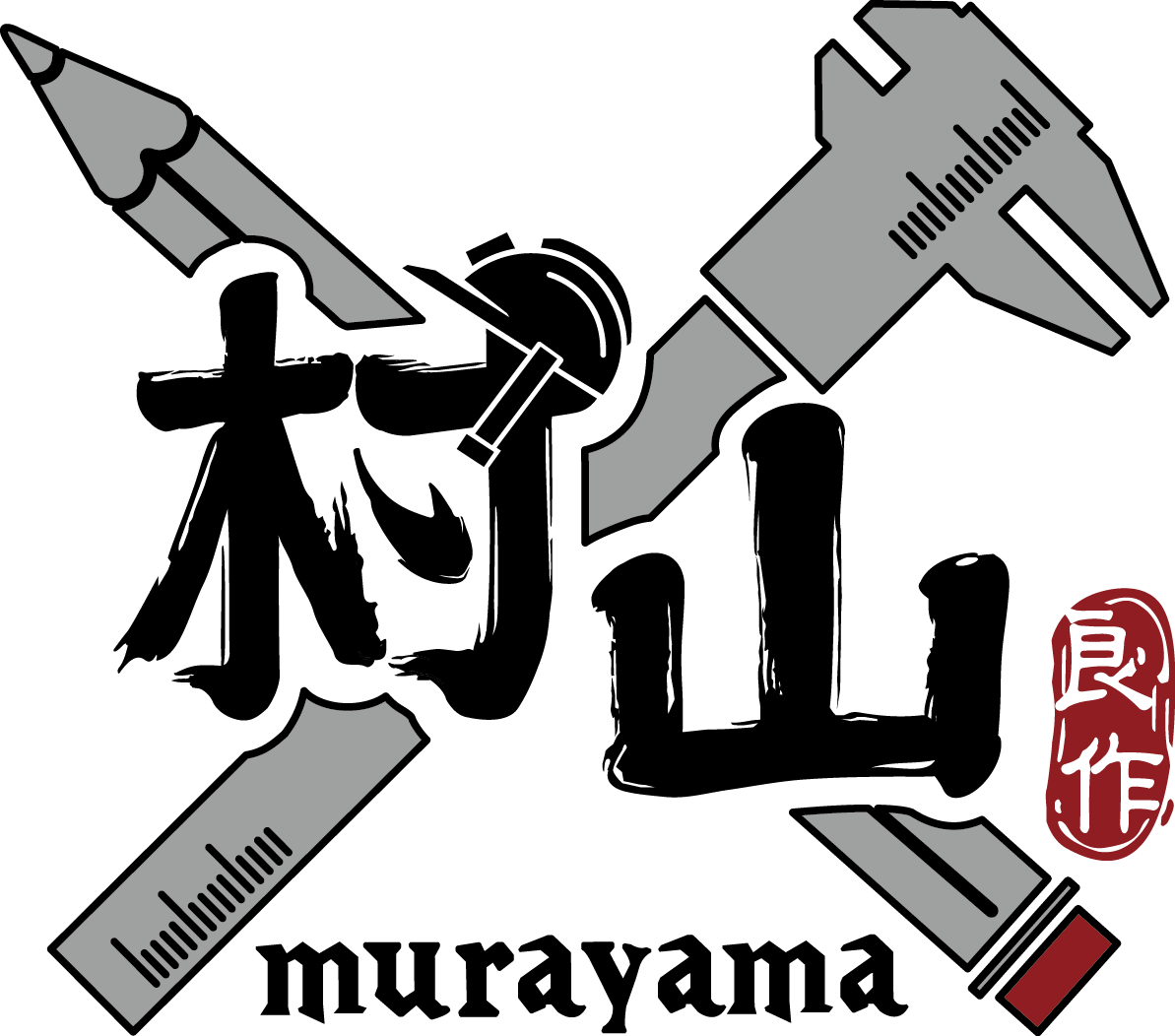 村山
良作
murayama